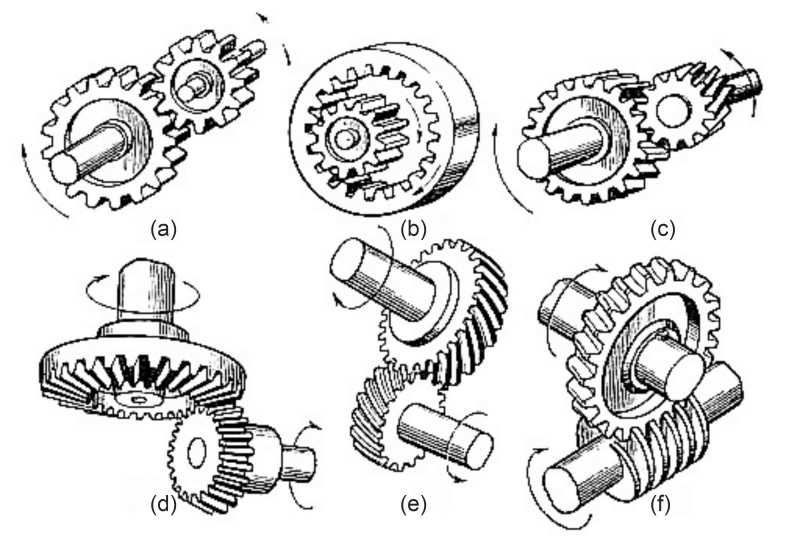 (a)
(b)
(c)
(d)
(e)
(f)